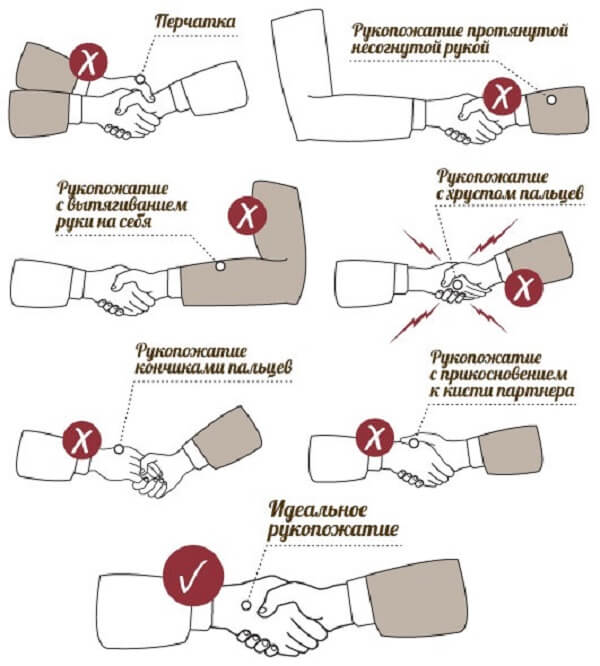 Перчатка

Рукопожатие протянутой несогнутой рукой

Рукопожатие с вытягиванием руки на себя

Рукопожатие с хрустом пальцев

Рукопожатие кончиками пальцев

Рукопожатие с прикосновением к кисти партнера

Идеальное рукопожатие